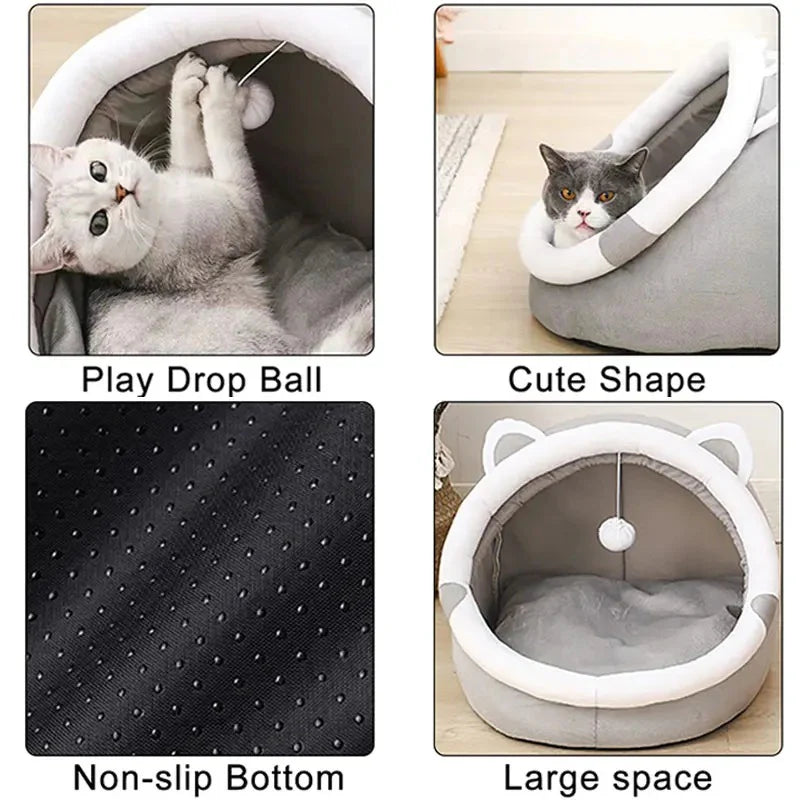 Play Drop Ball

Cute Shape

Non-slip Bottom

Large space